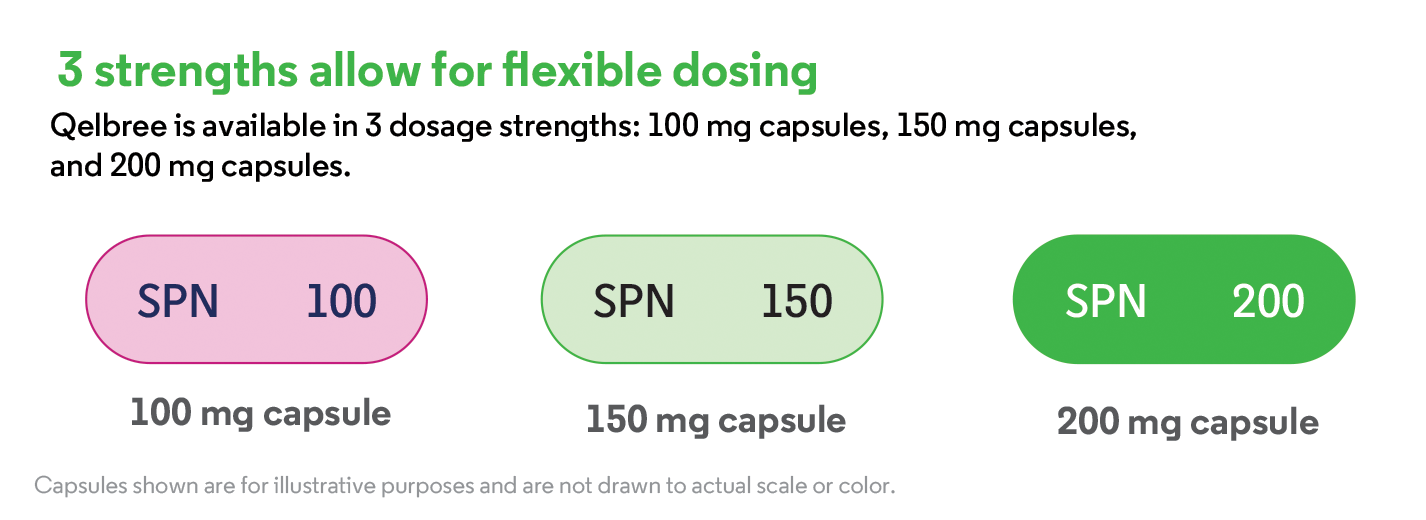 3 strengths allow for flexible dosing

Qelbree is available in 3 dosage strengths: 100 mg capsules, 150 mg capsules, and 200 mg capsules.

SPN 100

100 mg capsule

SPN 150

150 mg capsule

SPN 200

200 mg capsule

Capsules shown are for illustrative purposes and are not drawn to actual scale or color.